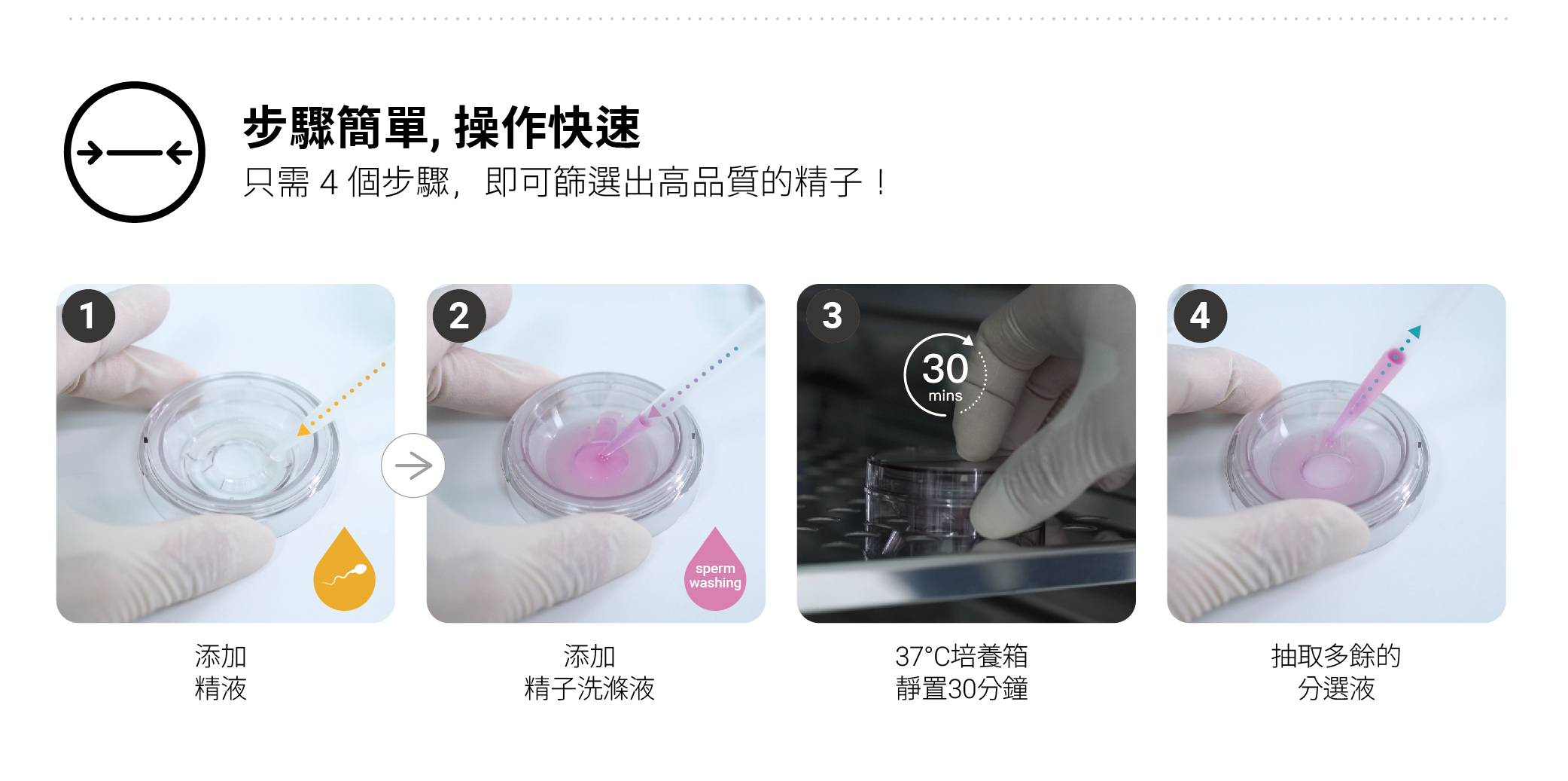 步驟簡單, 操作快速
只需 4 個步驟，即可篩選出高品質的精子！

1

添加
精液

2

sperm washing

添加
精子洗滌液

3

30 mins

37°C培養箱
靜置30分鐘

4

抽取多餘的
分選液